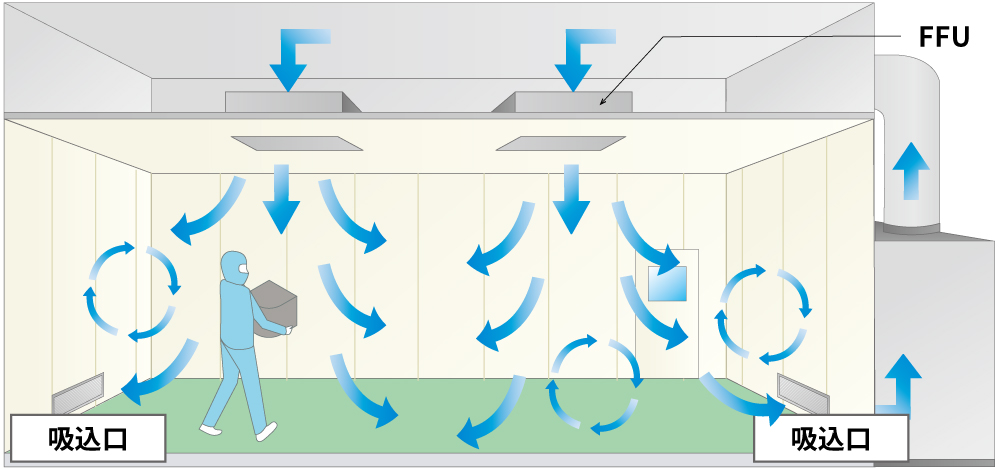 FFU

吸込口

吸込口