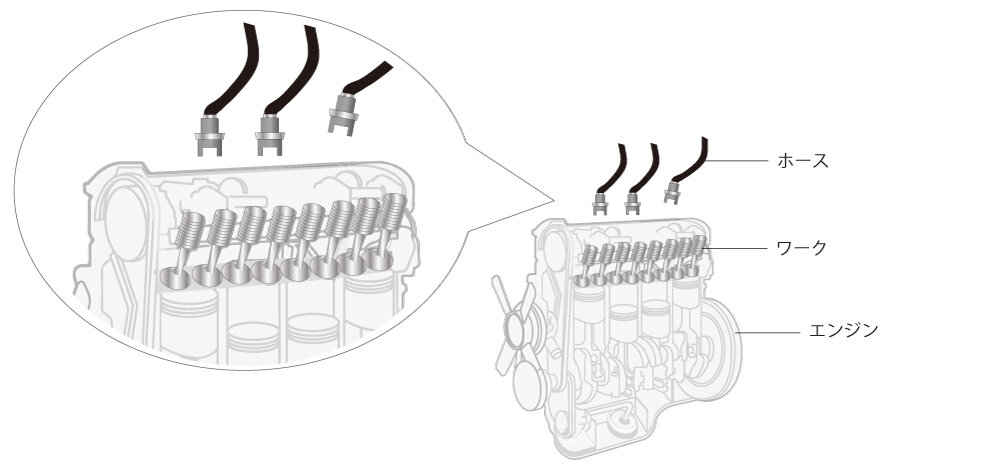 ホース

ワーク

エンジン