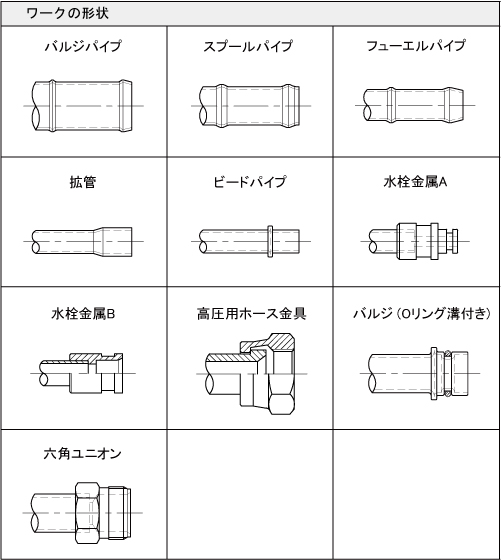 ワークの形状

| バルジパイプ | スプールパイプ | フューエルパイプ |
|---|---|---|
| 拡管 | ビードパイプ | 水栓金属A |
| 水栓金属B | 高圧用ホース金具 | バルジ（Oリング溝付き） |
| 六角ユニオン | | |