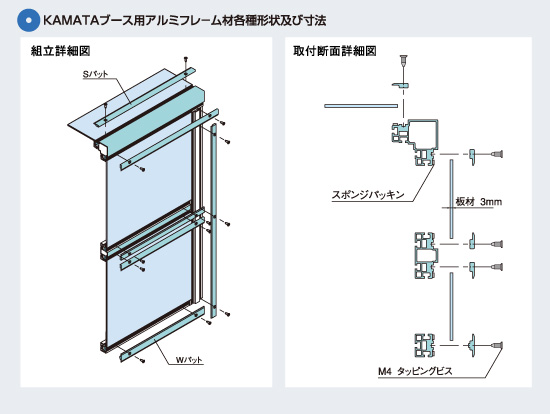 KAMATAブース用アルミフレーム材各種形状及び寸法

組立詳細図

Sバット

Wバット

取付断面詳細図

スポンジパッキン

板材 3mm

M4 タッピングビス